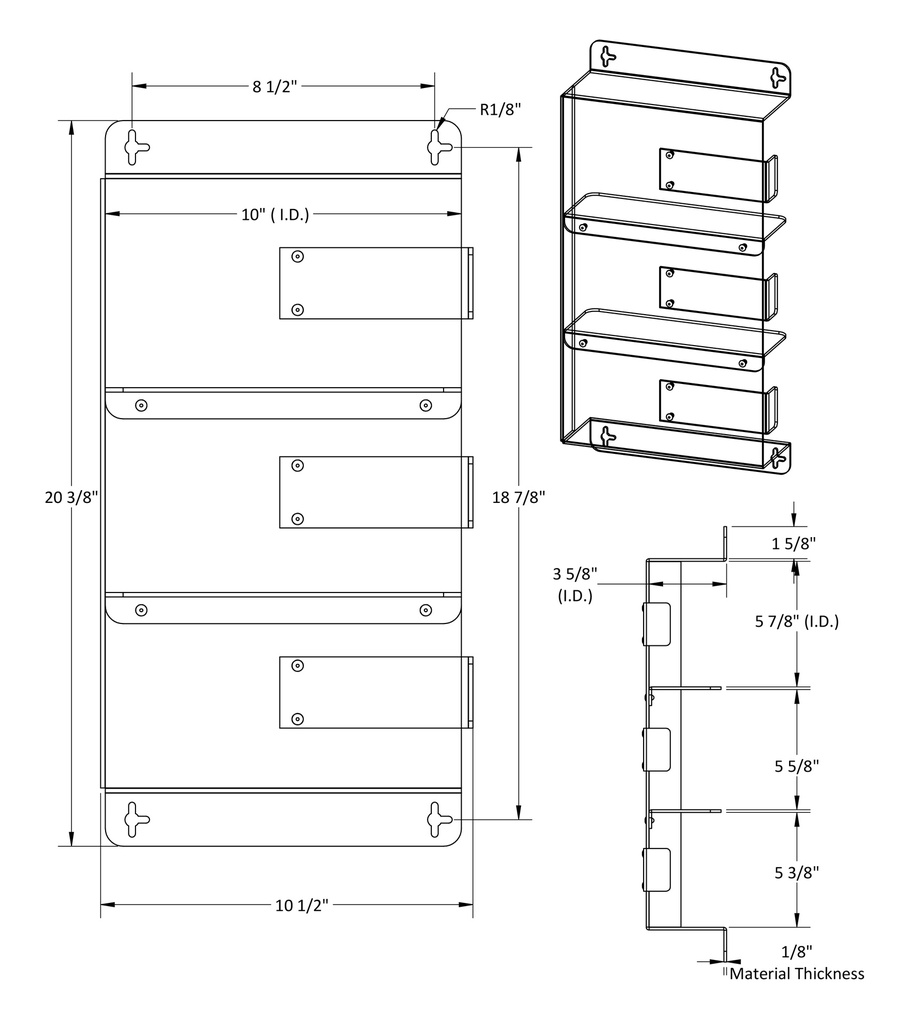 8 1/2"

R1/8"

10" ( I.D.)

20 3/8"

18 7/8"

10 1/2"

1 5/8"

3 5/8"
(I.D.)

5 7/8" (I.D.)

5 5/8"

5 3/8"

1/8"
Material Thickness